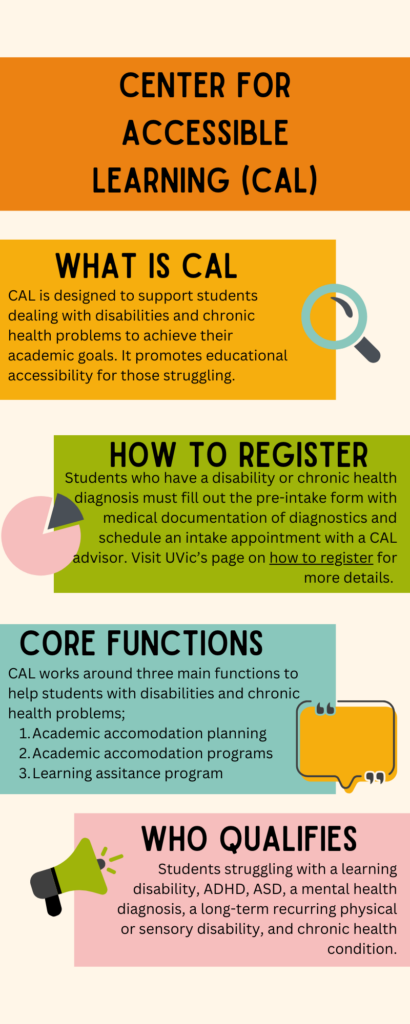 CENTER FOR ACCESSIBLE LEARNING (CAL)

WHAT IS CAL

CAL is designed to support students dealing with disabilities and chronic health problems to achieve their academic goals. It promotes educational accessibility for those struggling.

HOW TO REGISTER

Students who have a disability or chronic health diagnosis must fill out the pre-intake form with medical documentation of diagnostics and schedule an intake appointment with a CAL advisor. Visit UVic's page on how to register for more details.

CORE FUNCTIONS

CAL works around three main functions to help students with disabilities and chronic health problems;

1. Academic accomodation planning
2. Academic accomodation programs
3. Learning assitance program

WHO QUALIFIES

Students struggling with a learning disability, ADHD, ASD, a mental health diagnosis, a long-term recurring physical or sensory disability, and chronic health condition.